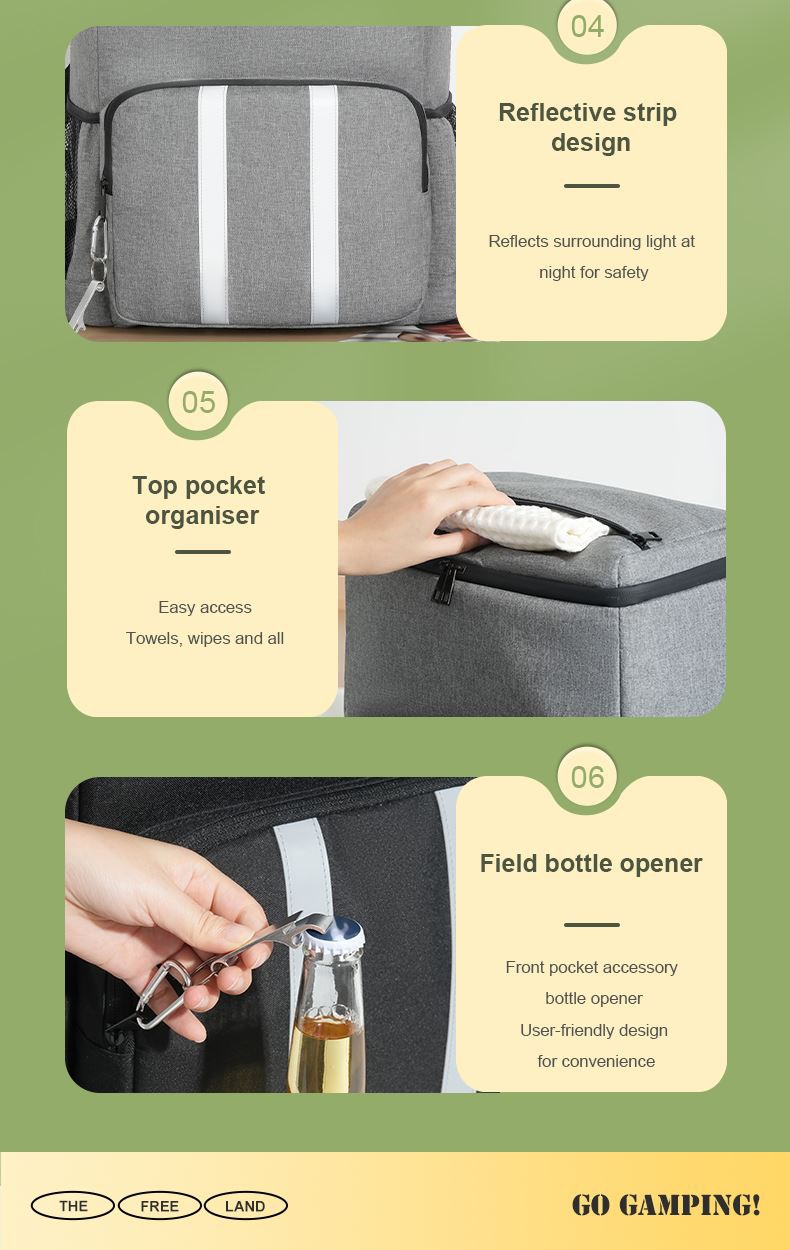 04

Reflective strip design

Reflects surrounding light at night for safety

05

Top pocket organiser

Easy access
Towels, wipes and all

06

Field bottle opener

Front pocket accessory bottle opener
User-friendly design for convenience

THE FREE LAND

GO GAMPING!